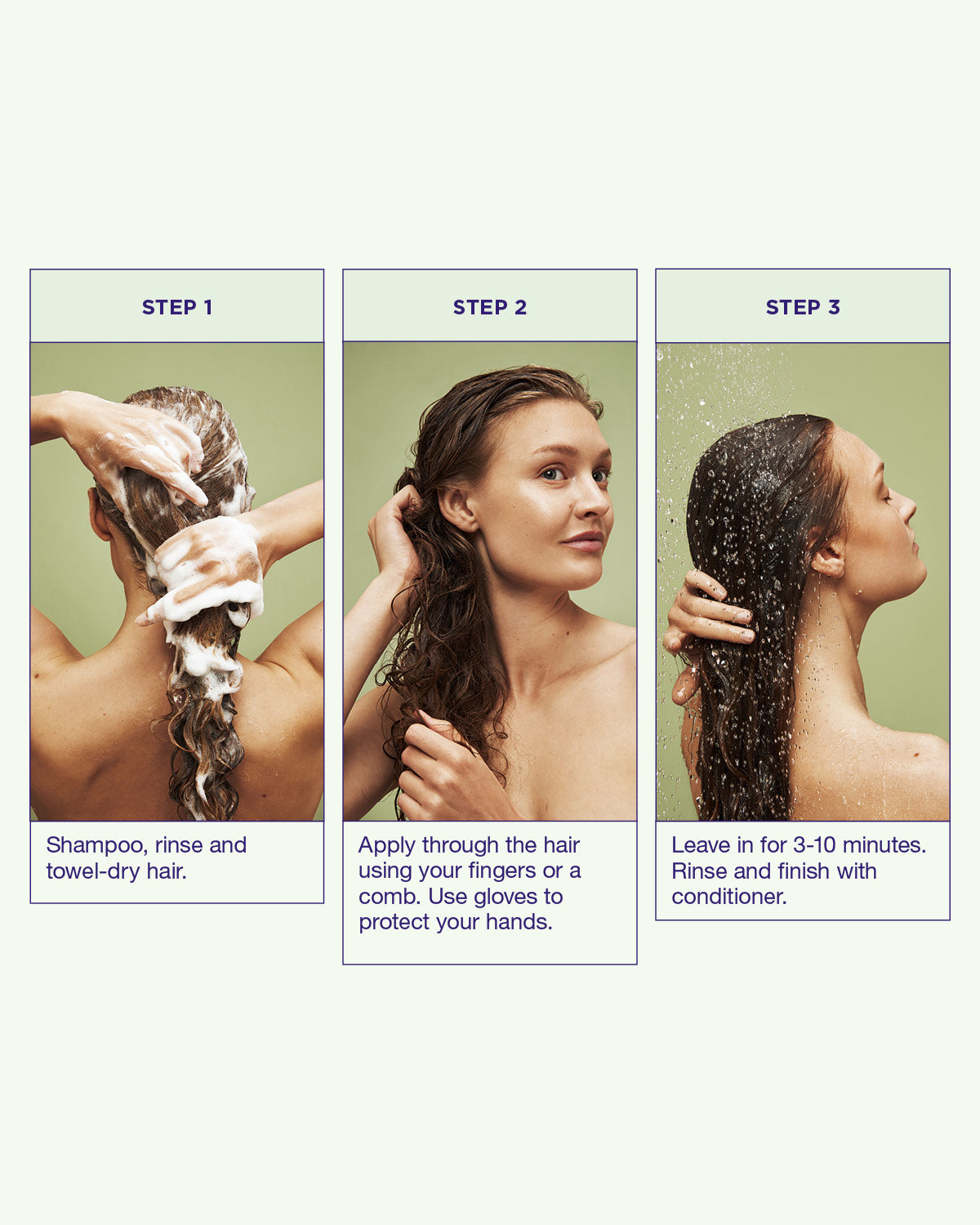 STEP 1

Shampoo, rinse and towel-dry hair.

STEP 2

Apply through the hair using your fingers or a comb. Use gloves to protect your hands.

STEP 3

Leave in for 3-10 minutes. Rinse and finish with conditioner.